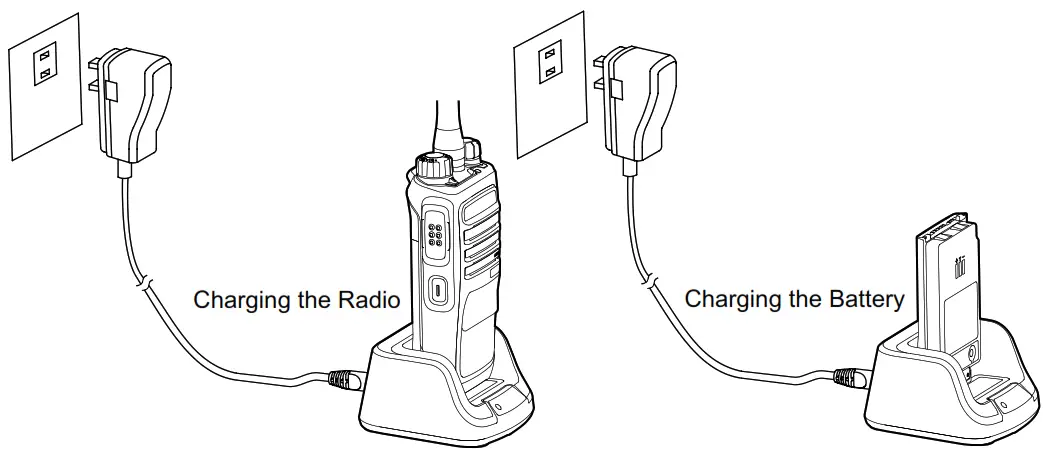 Charging the Radio

Charging the Battery