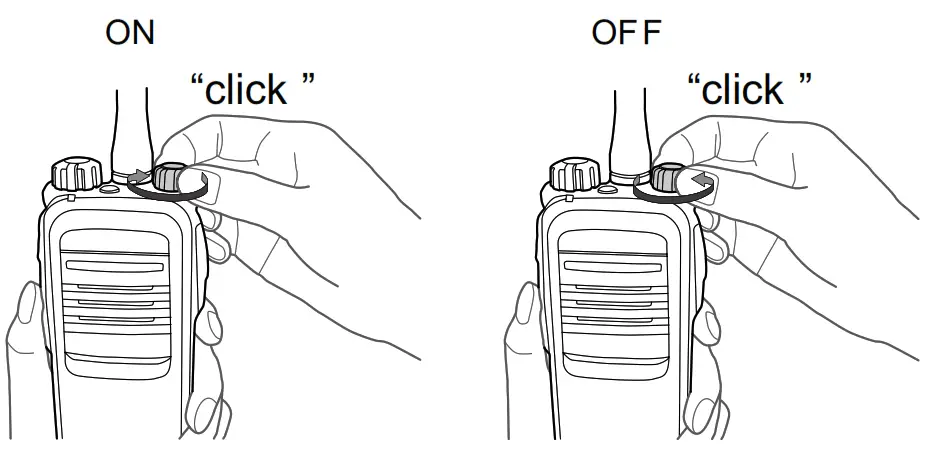 ON

“click ”

OFF

“click ”