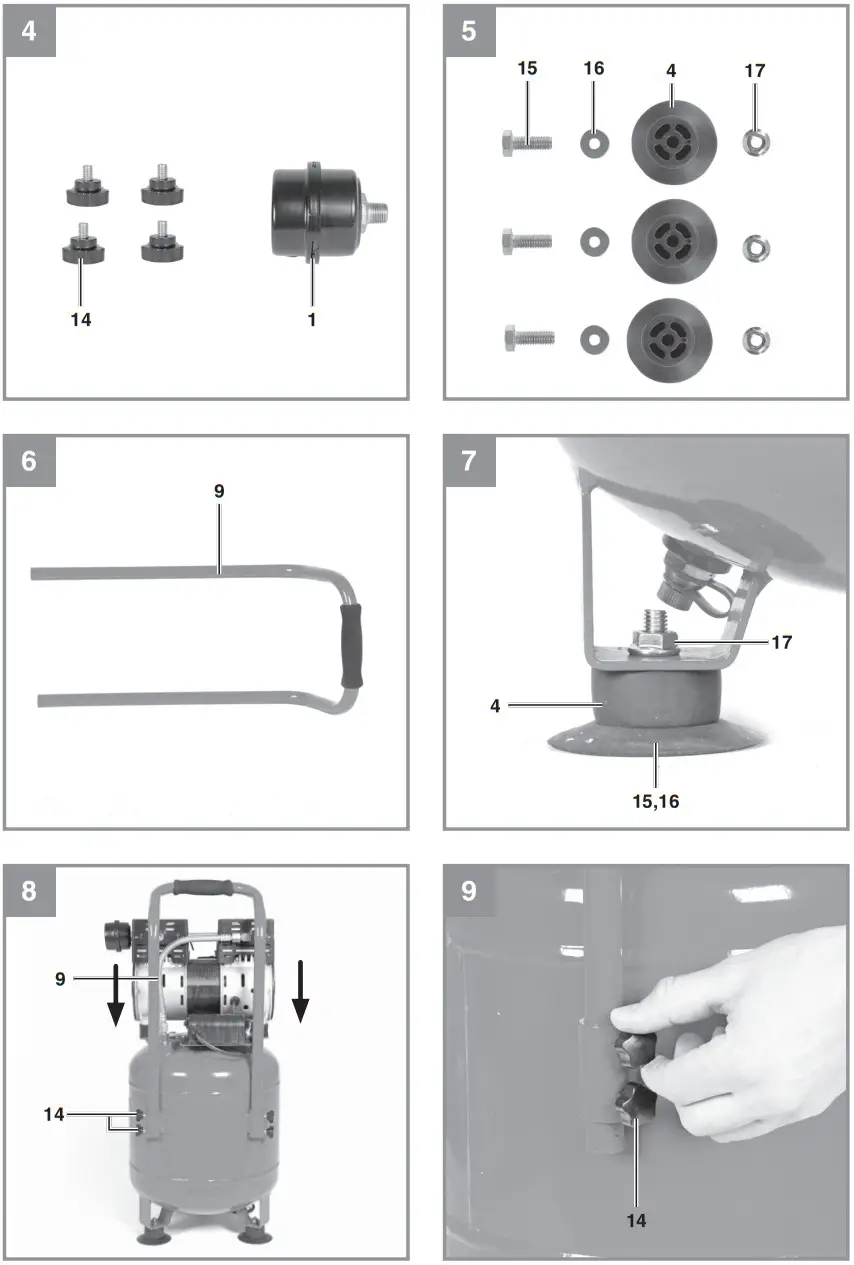 4

14

1

5

15

16

4

17

6

9

7

17

4

15,16

8

9

14

9

14