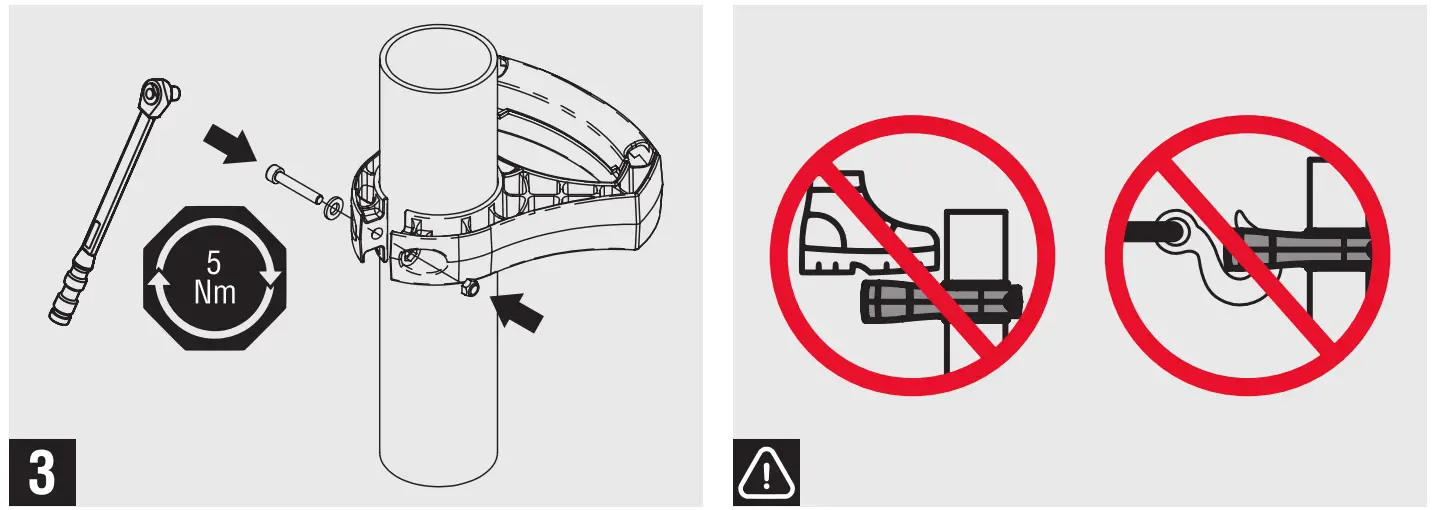 5
Nm

3