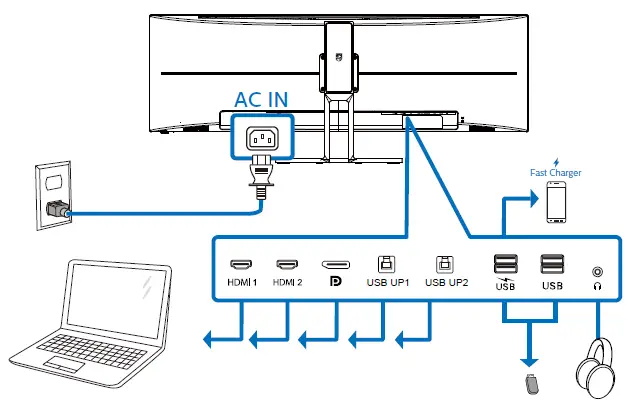 AC IN

Fast Charger

HDMI 1
HDMI 2
USB UP1
USB UP2
USB
USB