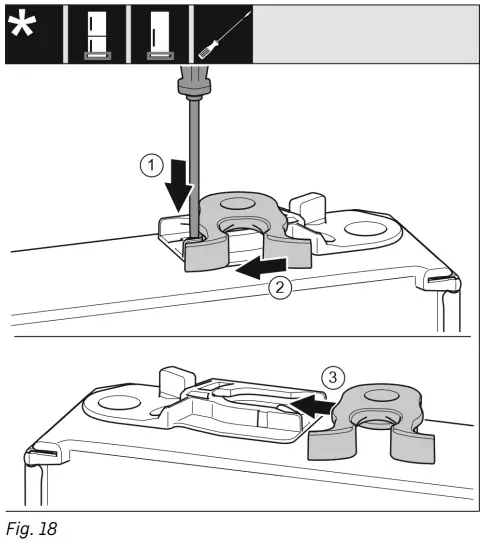 *

1

2

3

Fig. 18