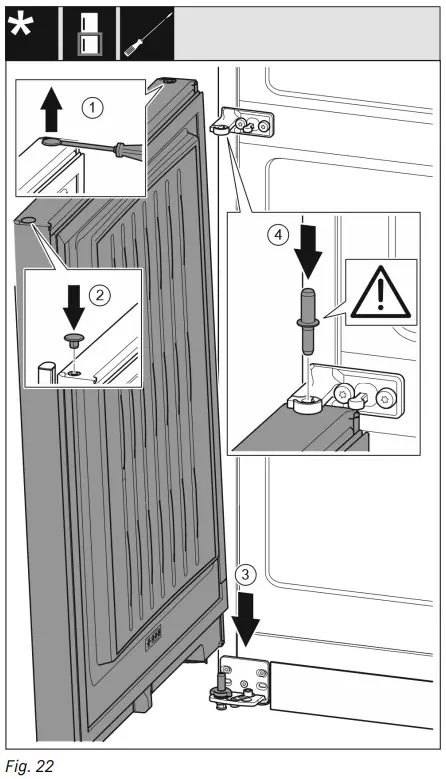 *

1

2

4

3

Fig. 22