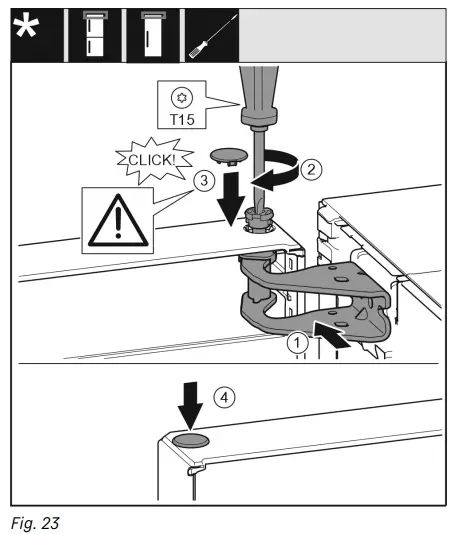 *

T15

CLICK!

2

3

1

4

Fig. 23