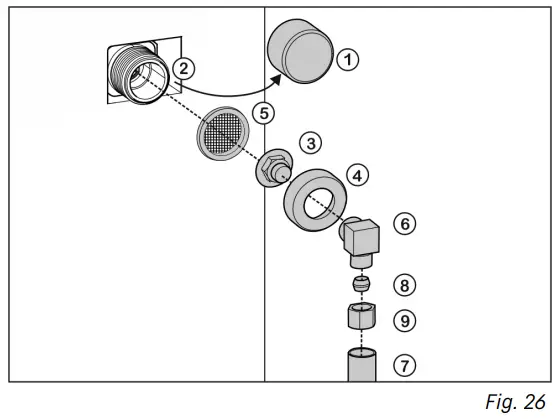 2
1
5
3
4
6
8
9
7

Fig. 26