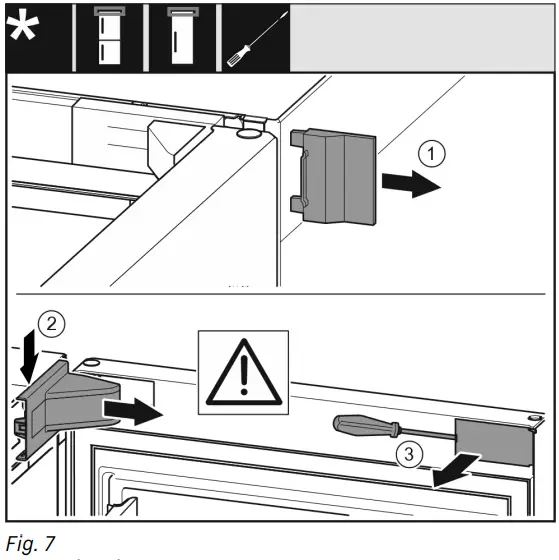 *

1

2

3

Fig. 7