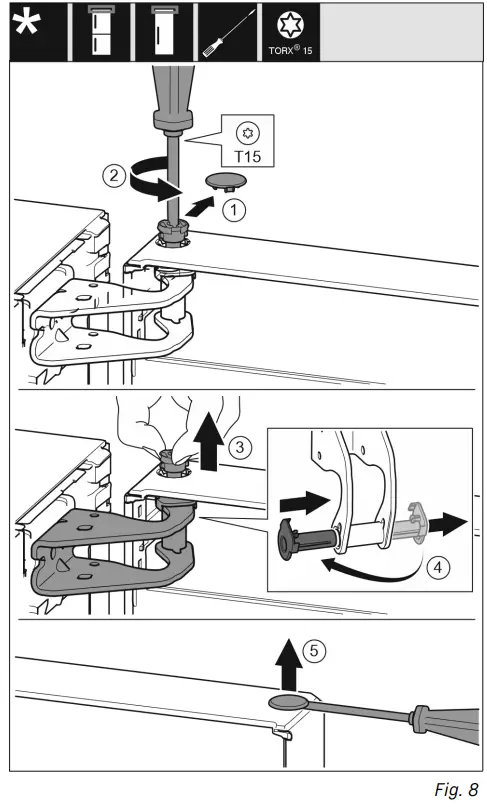 *

TORX® 15

T15

2

1

3

4

5

Fig. 8