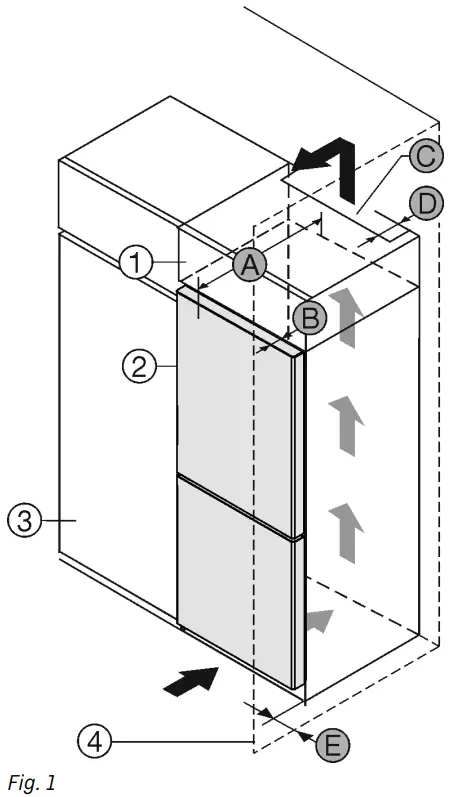 C
D
1
A
B
2
3
4
E
Fig. 1