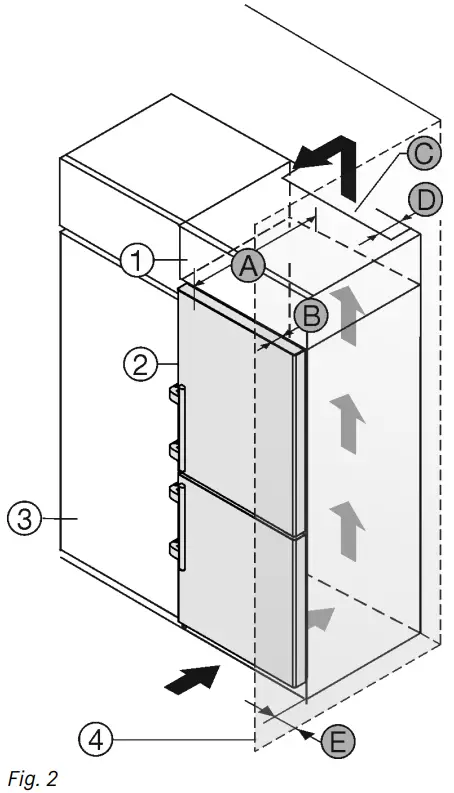 C
D
1
A
B
2
3
4
E
Fig. 2