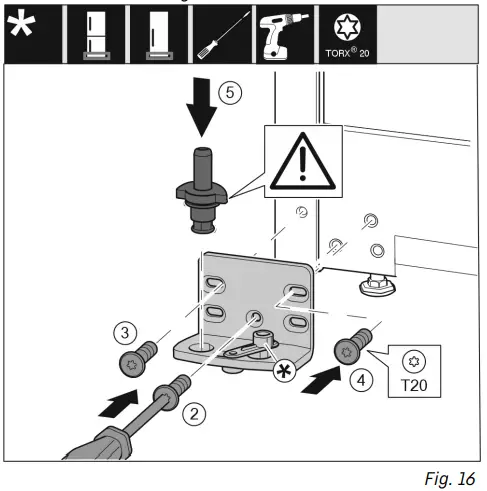 *

TORX® 20

5

3

2

*

4

T20

Fig. 16