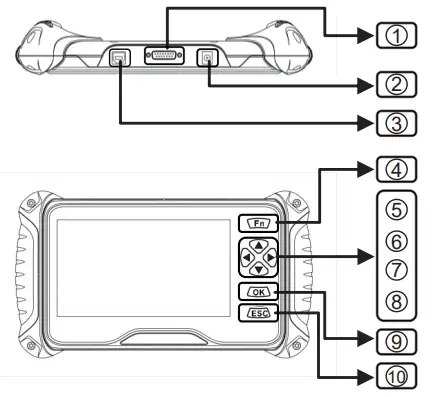 ①
②
③
④
Fn
⑤
⑥
⑦
⑧
OK
ESC
⑨
⑩