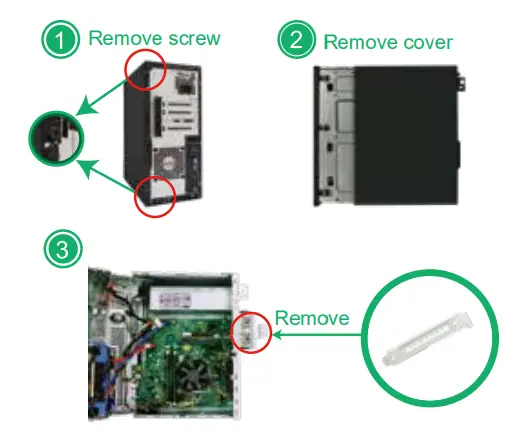 1 Remove screw

2 Remove cover

3

Remove