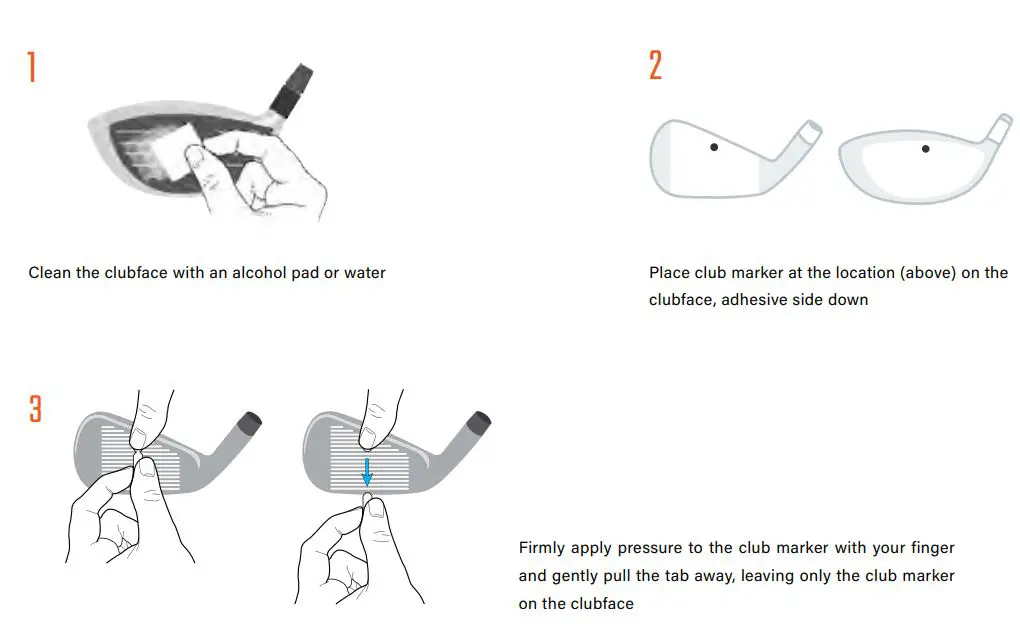 1

Clean the clubface with an alcohol pad or water

2

Place club marker at the location (above) on the clubface, adhesive side down

3

Firmly apply pressure to the club marker with your finger and gently pull the tab away, leaving only the club marker on the clubface