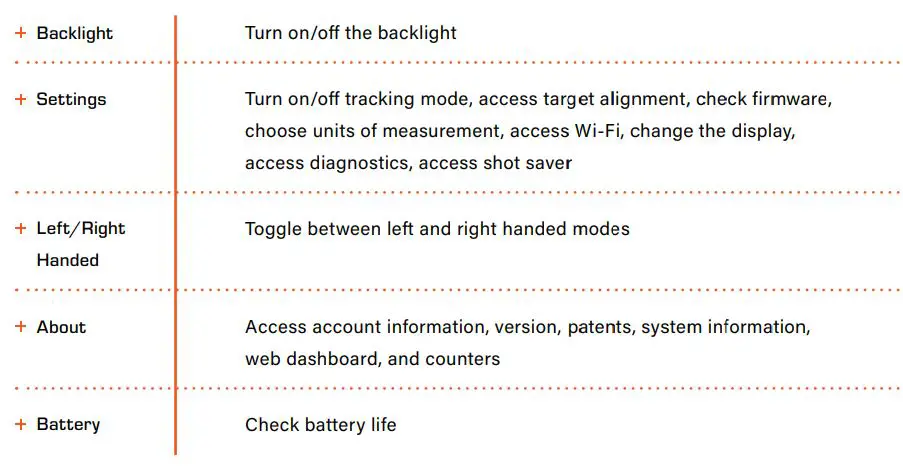 | | |
|---|---|
| + Backlight | Turn on/off the backlight |
| + Settings | Turn on/off tracking mode, access target alignment, check firmware, choose units of measurement, access Wi-Fi, change the display, access diagnostics, access shot saver |
| + Left/Right Handed | Toggle between left and right handed modes |
| + About | Access account information, version, patents, system information, web dashboard, and counters |
| + Battery | Check battery life |