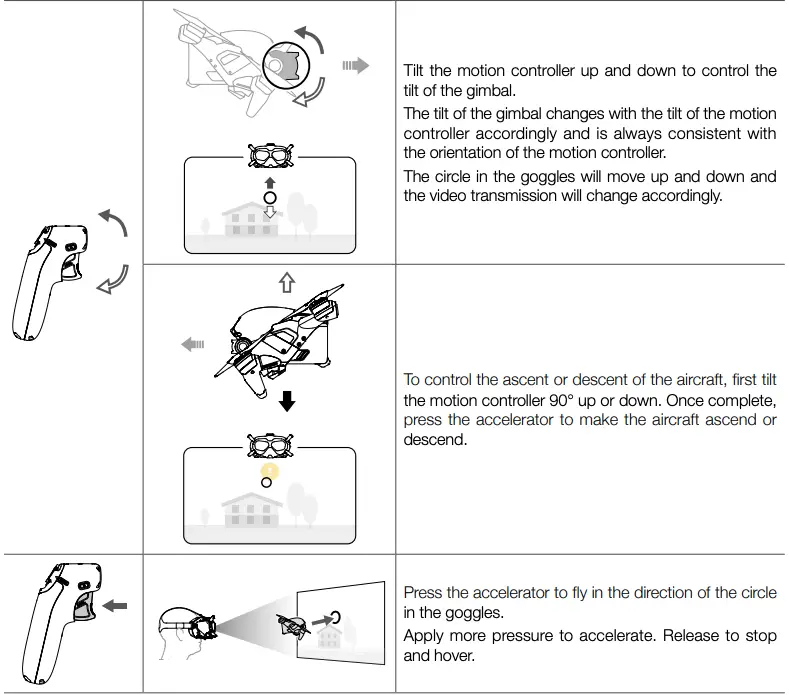 Tilt the motion controller up and down to control the tilt of the gimbal.

The tilt of the gimbal changes with the tilt of the motion controller accordingly and is always consistent with the orientation of the motion controller.

The circle in the goggles will move up and down and the video transmission will change accordingly.

To control the ascent or descent of the aircraft, first tilt the motion controller 90° up or down. Once complete, press the accelerator to make the aircraft ascend or descend.

Press the accelerator to fly in the direction of the circle in the goggles.

Apply more pressure to accelerate. Release to stop and hover.