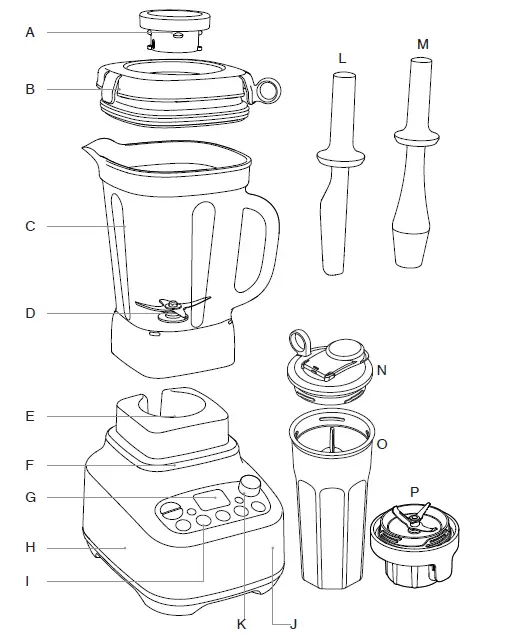 A
B
C
D
E
F
G
H
I
K
J
L
M
N
O
P