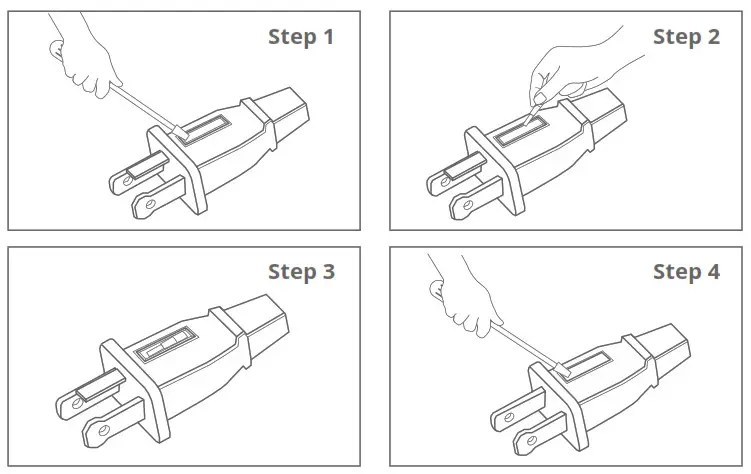 Step 1

Step 2

Step 3

Step 4