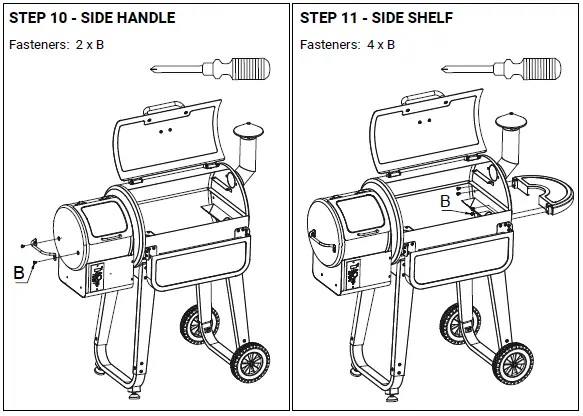 STEP 10 - SIDE HANDLE

Fasteners: 2 x B

B

STEP 11 - SIDE SHELF

Fasteners: 4 x B

B