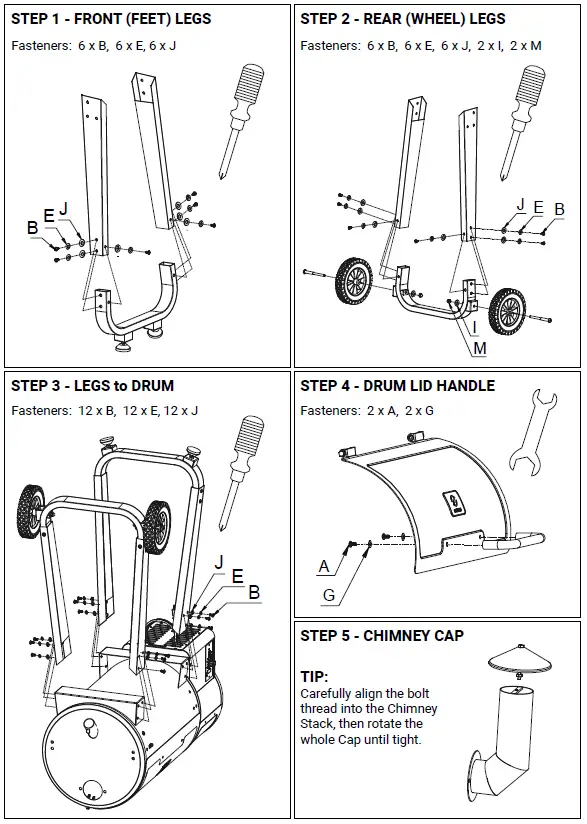 STEP 1 - FRONT (FEET) LEGS

Fasteners: 6 x B, 6 x E, 6 x J

B E J

STEP 2 - REAR (WHEEL) LEGS

Fasteners: 6 x B, 6 x E, 6 x J, 2 x I, 2 x M

J E B

I M

STEP 3 - LEGS to DRUM

Fasteners: 12 x B, 12 x E, 12 x J

J E B

STEP 4 - DRUM LID HANDLE

Fasteners: 2 x A, 2 x G

A G

STEP 5 - CHIMNEY CAP

TIP:
Carefully align the bolt thread into the Chimney Stack, then rotate the whole Cap until tight.