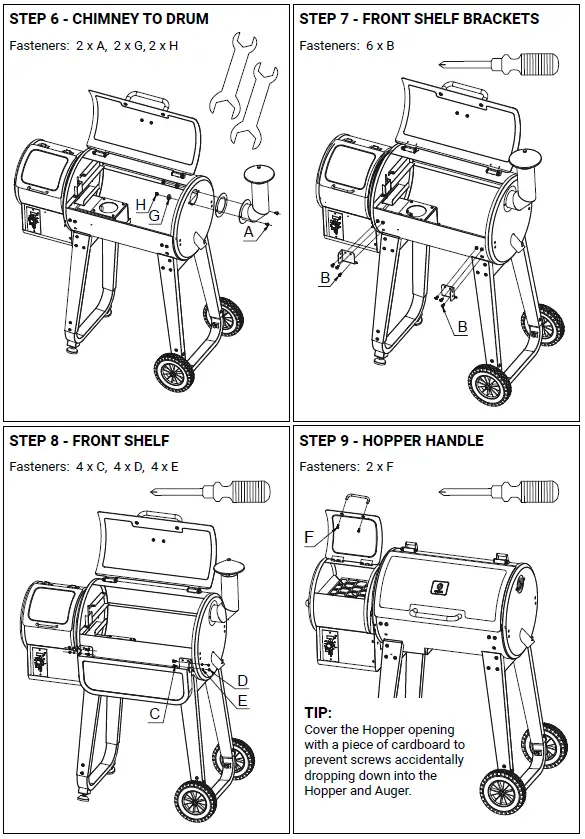 STEP 6 - CHIMNEY TO DRUM

Fasteners: 2 x A, 2 x G, 2 x H

H
G
A

STEP 7 - FRONT SHELF BRACKETS

Fasteners: 6 x B

B
B

STEP 8 - FRONT SHELF

Fasteners: 4 x C, 4 x D, 4 x E

D
E
C

STEP 9 - HOPPER HANDLE

Fasteners: 2 x F

F

TIP:
Cover the Hopper opening with a piece of cardboard to prevent screws accidentally dropping down into the Hopper and Auger.