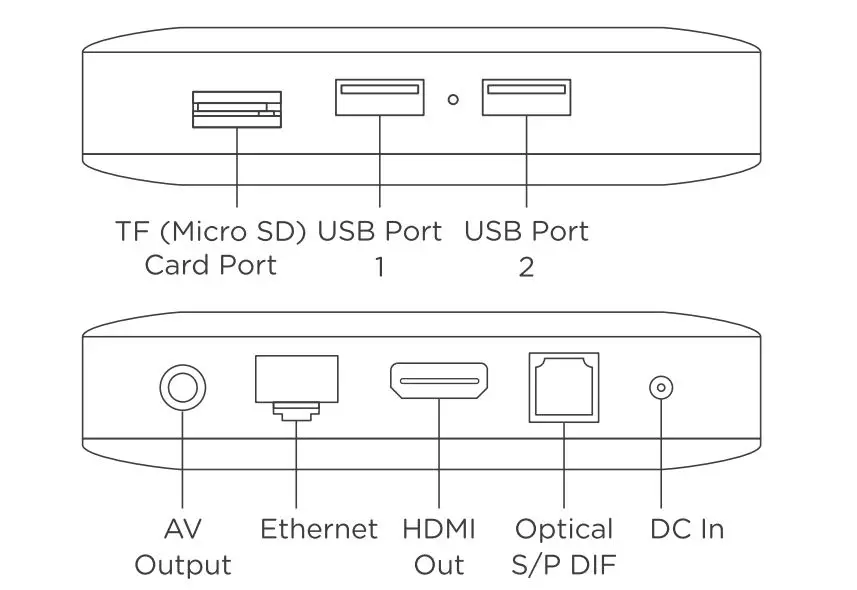 TF (Micro SD) Card Port

USB Port 1

USB Port 2

AV Output

Ethernet

HDMI Out

Optical S/P DIF

DC In