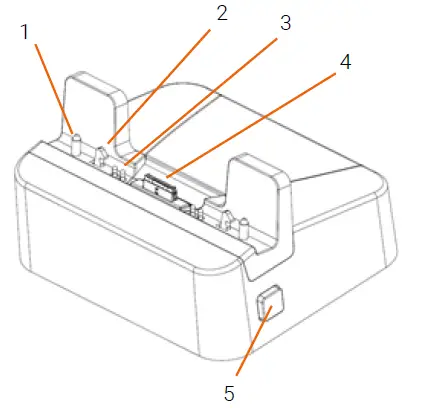 1
2
3
4
5