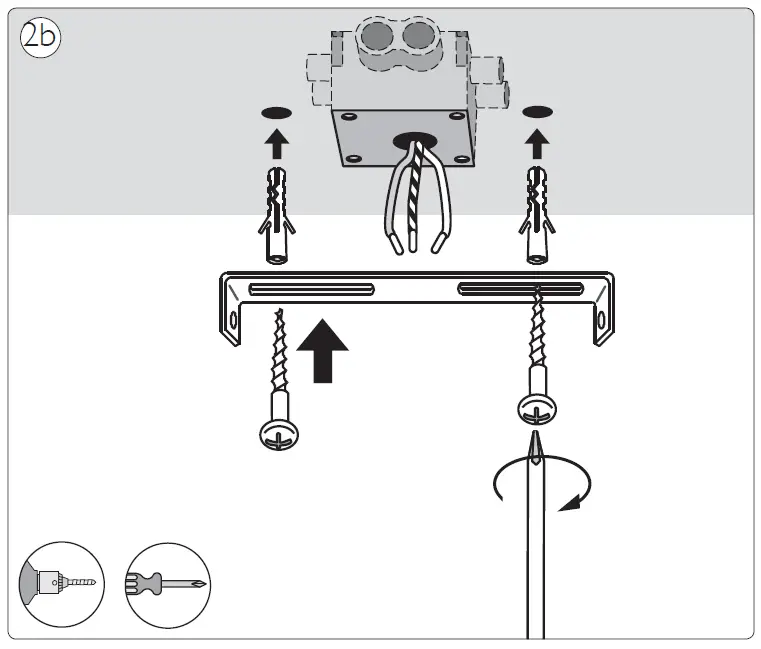 2b