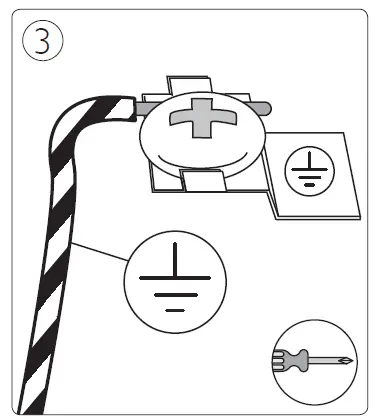 3