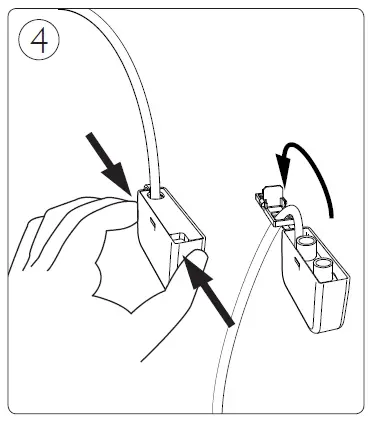 4