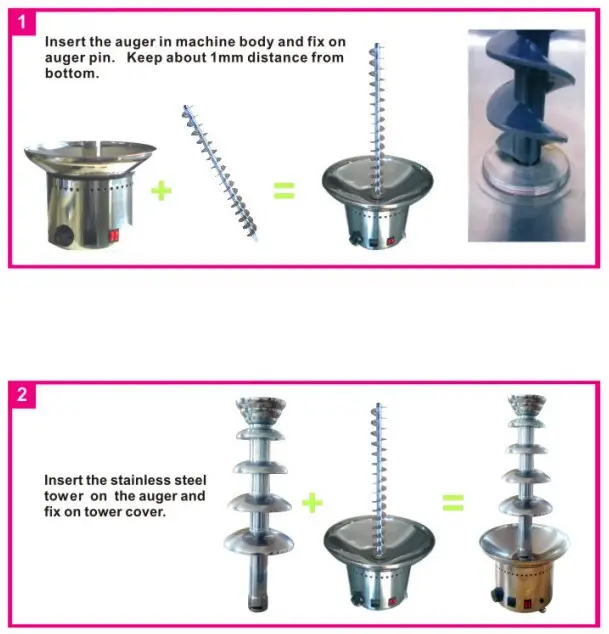 1

Insert the auger in machine body and fix on auger pin. Keep about 1mm distance from bottom.

+ =

2

Insert the stainless steel tower on the auger and fix on tower cover.

+ =