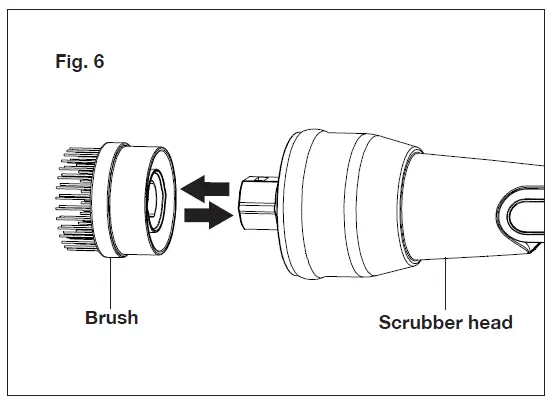 Fig. 6

Brush

Scrubber head