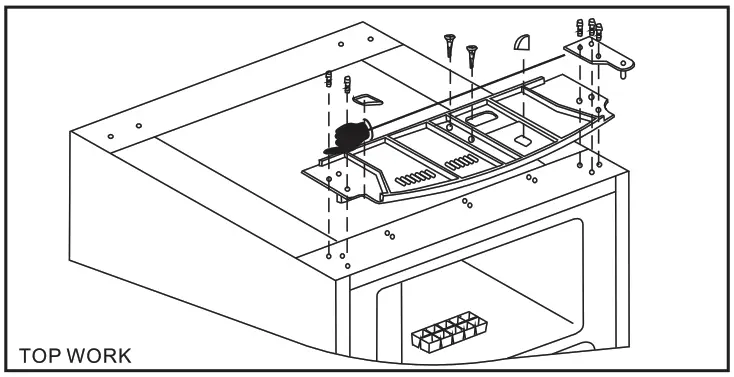 TOP WORK