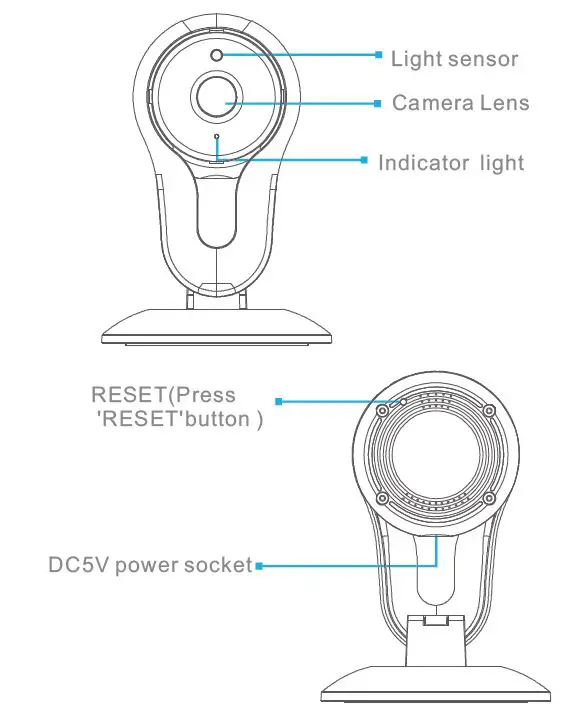 Light sensor
Camera Lens
Indicator light

RESET(Press 'RESET'button )

DC5V power socket