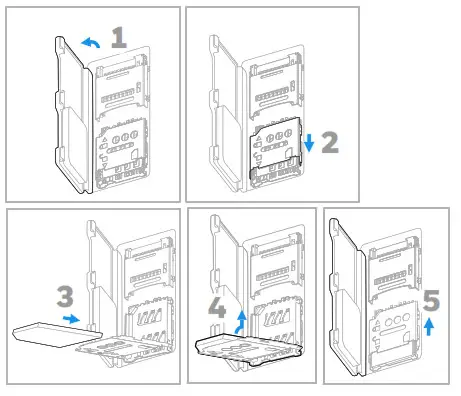 1

2

3

4

5