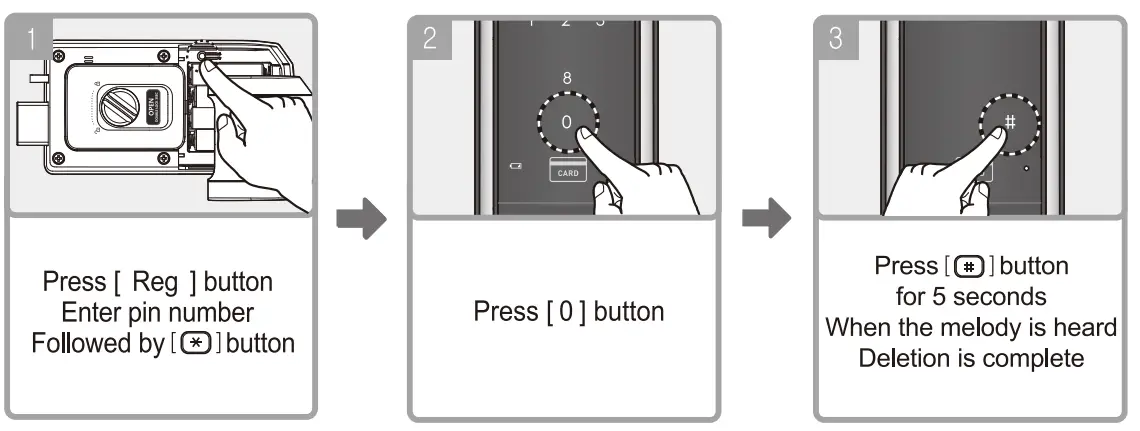 1

OPEN

Press [ Reg ] button
Enter pin number
Followed by [ * ] button

2

1 2 3

8

0

CARD

Press [ 0 ] button

3

#

Press [ # ] button
for 5 seconds
When the melody is heard
Deletion is complete