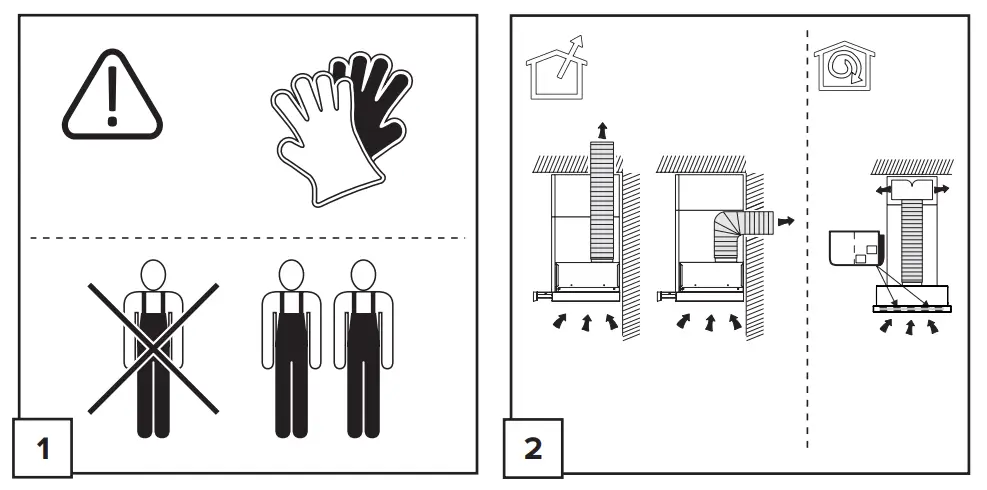 1

2