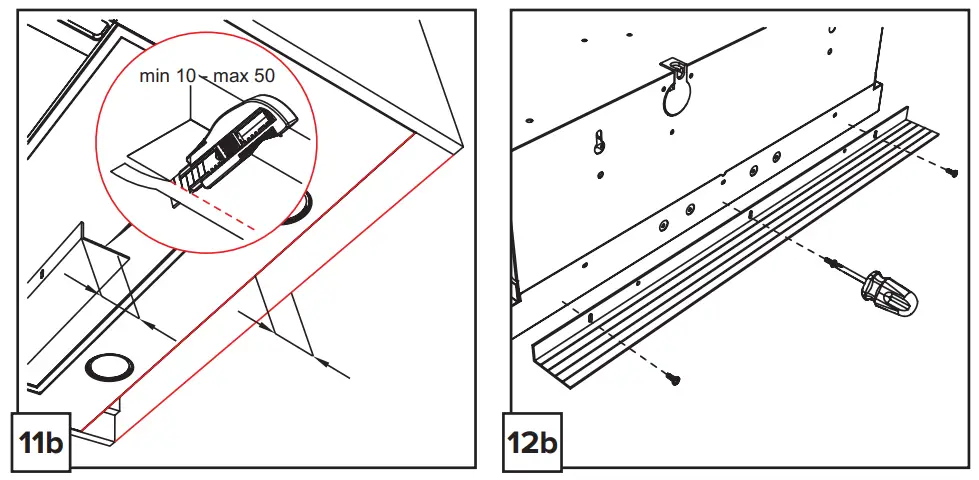 min 10 - max 50

11b

12b