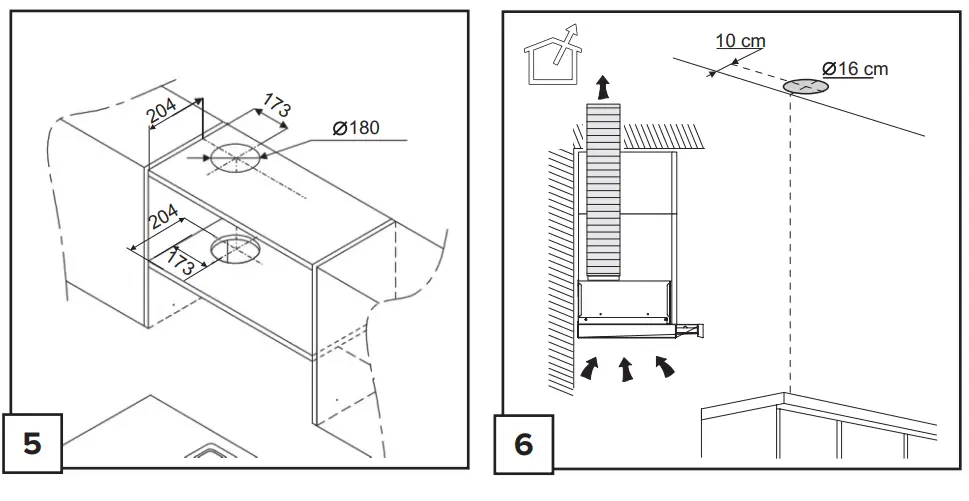 204
173
Ø180
204
173
5

10 cm
Ø16 cm
6