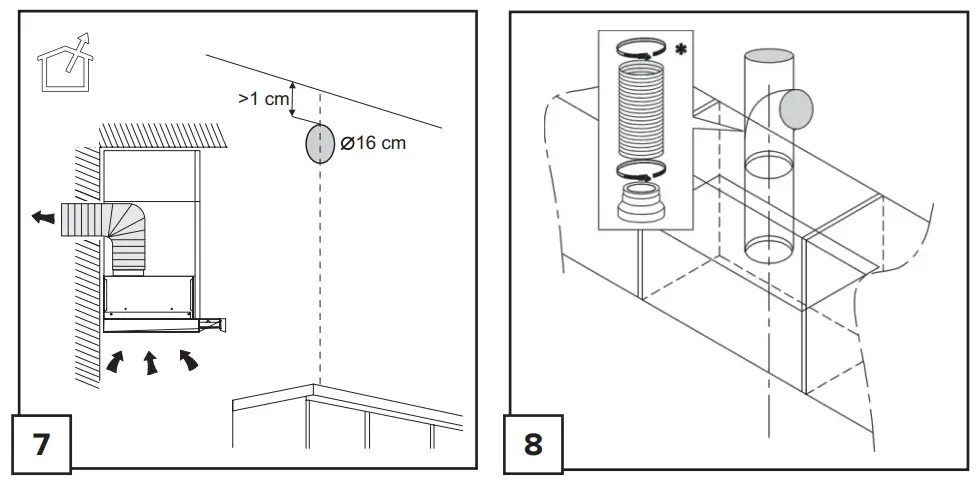 >1 cm
Ø16 cm
7
*
8