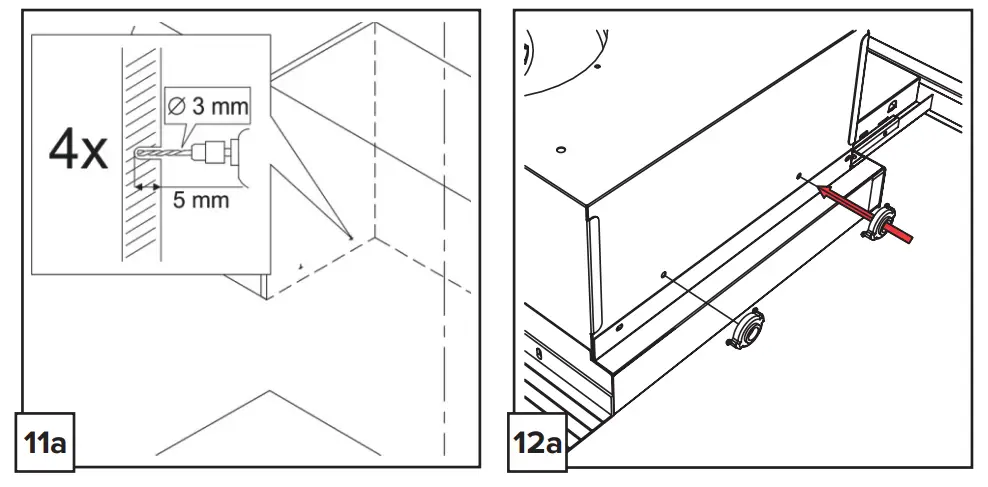 4x

∅ 3 mm

5 mm

11a

12a