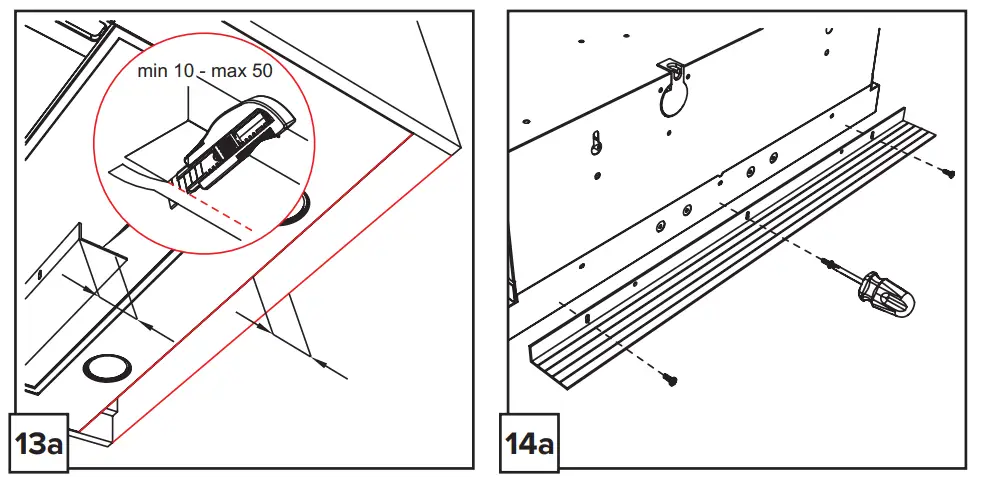 min 10 - max 50

13a

14a