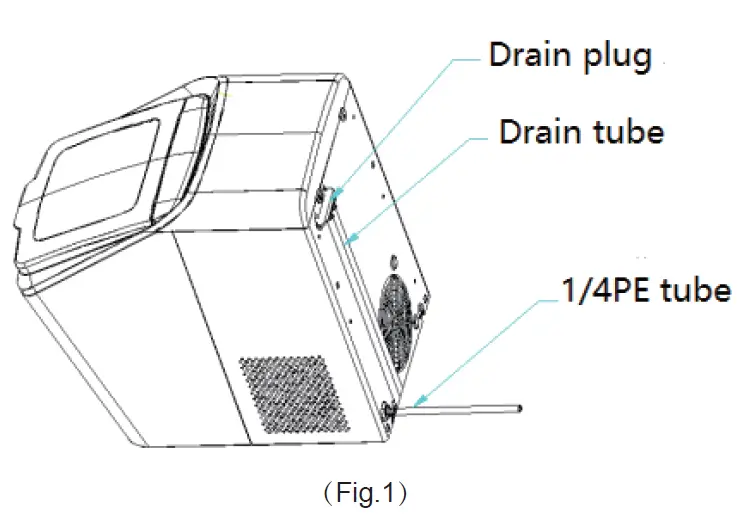 Drain plug
Drain tube
1/4PE tube
（Fig.1）