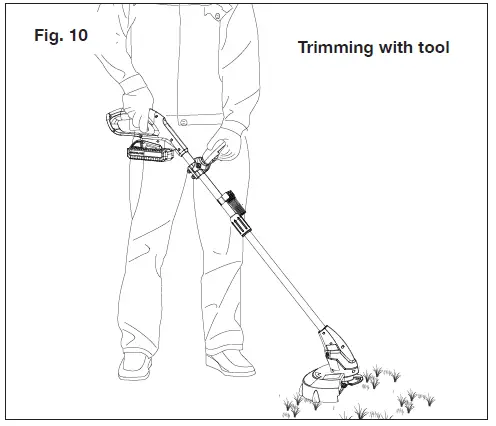 Fig. 10

Trimming with tool