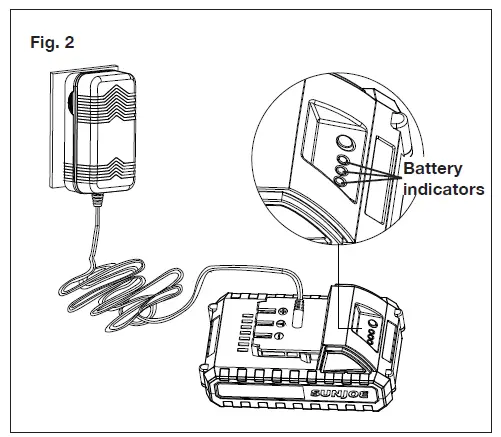 Fig. 2

Battery indicators

sunjoe