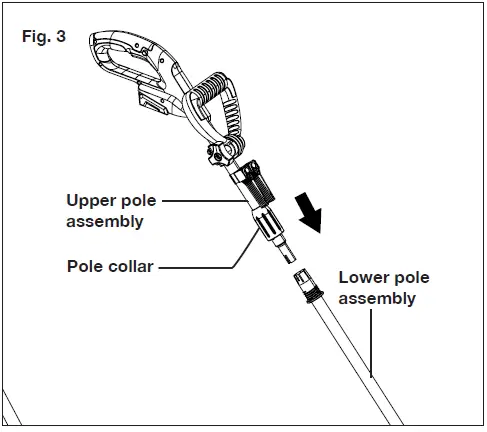 Fig. 3

Upper pole assembly

Pole collar

Lower pole assembly