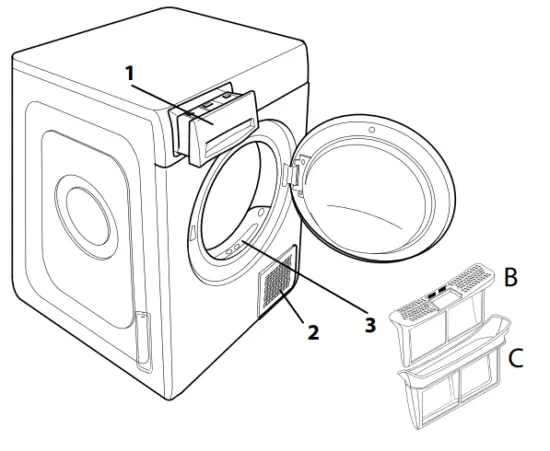 1
2
3
B
C