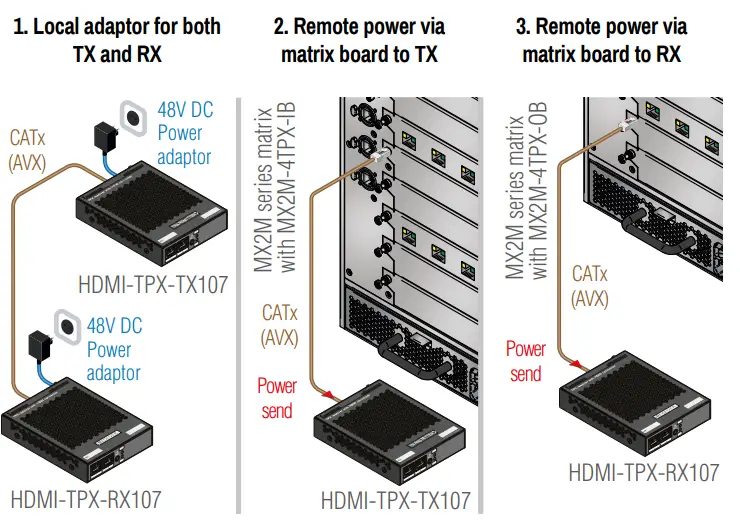 1. Local adaptor for both TX and RX

CATx (AVX)

48V DC Power adaptor

HDMI-TPX-TX107

48V DC Power adaptor

HDMI-TPX-RX107

2. Remote power via matrix board to TX

MX2M series matrix with MX2M-4TPX-IB

CATx (AVX)

Power send

HDMI-TPX-TX107

3. Remote power via matrix board to RX

MX2M series matrix with MX2M-4TPX-OB

CATx (AVX)

Power send

HDMI-TPX-RX107