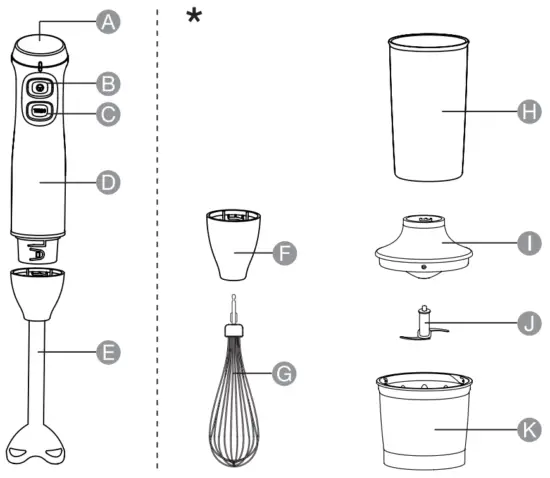 A
B
C
D
E
*
F
G
H
I
J
K