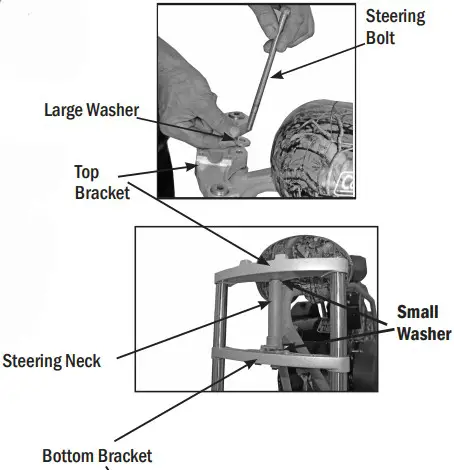 Steering Bolt

Large Washer

Top Bracket

Small Washer

Steering Neck

Bottom Bracket