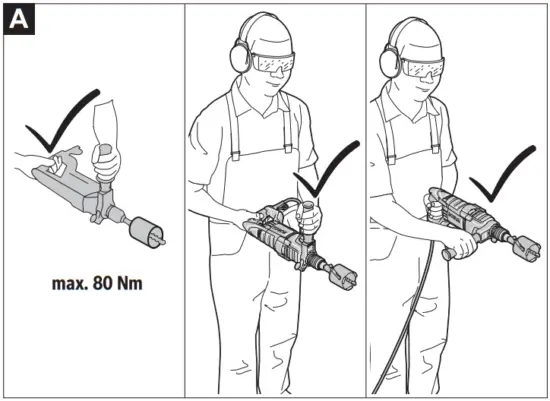 A

max. 80 Nm